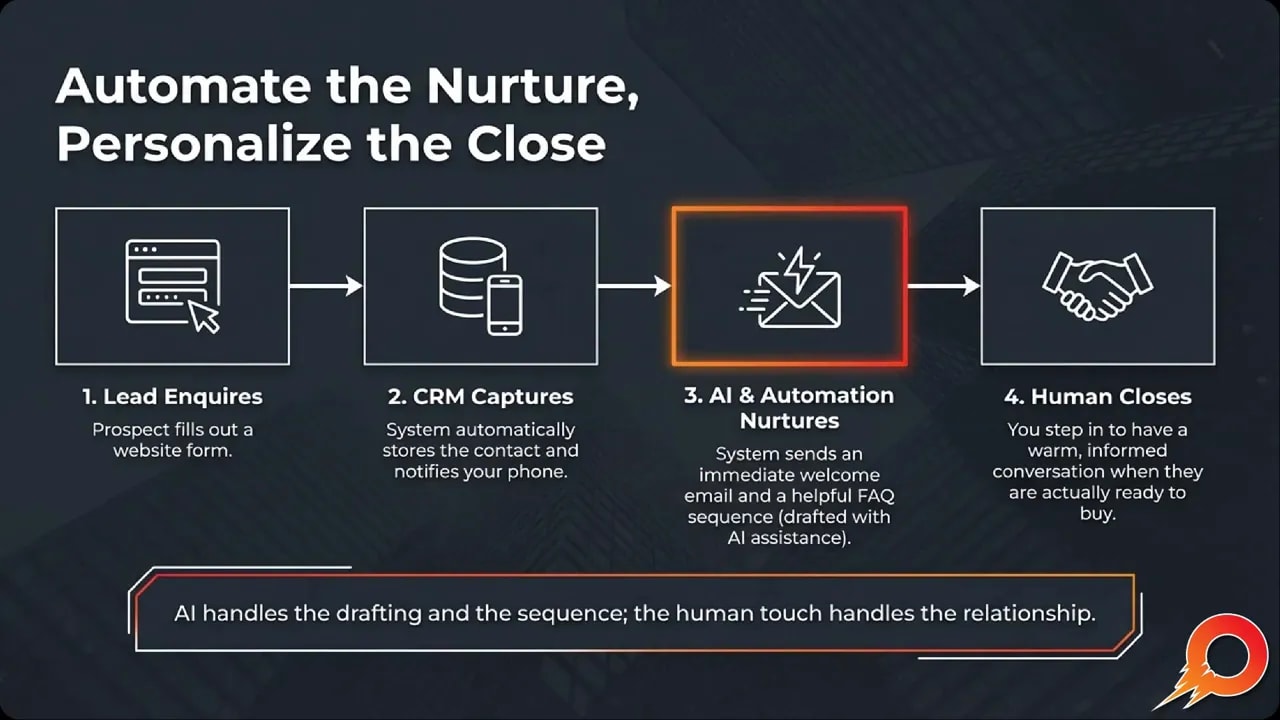 Automate the Nurture, Personalize the Close

1. Lead Enquires
Prospect fills out a website form.

2. CRM Captures
System automatically stores the contact and notifies your phone.

3. AI & Automation Nurtures
System sends an immediate welcome email and a helpful FAQ sequence (drafted with AI assistance).

4. Human Closes
You step in to have a warm, informed conversation when they are actually ready to buy.

AI handles the drafting and the sequence; the human touch handles the relationship.